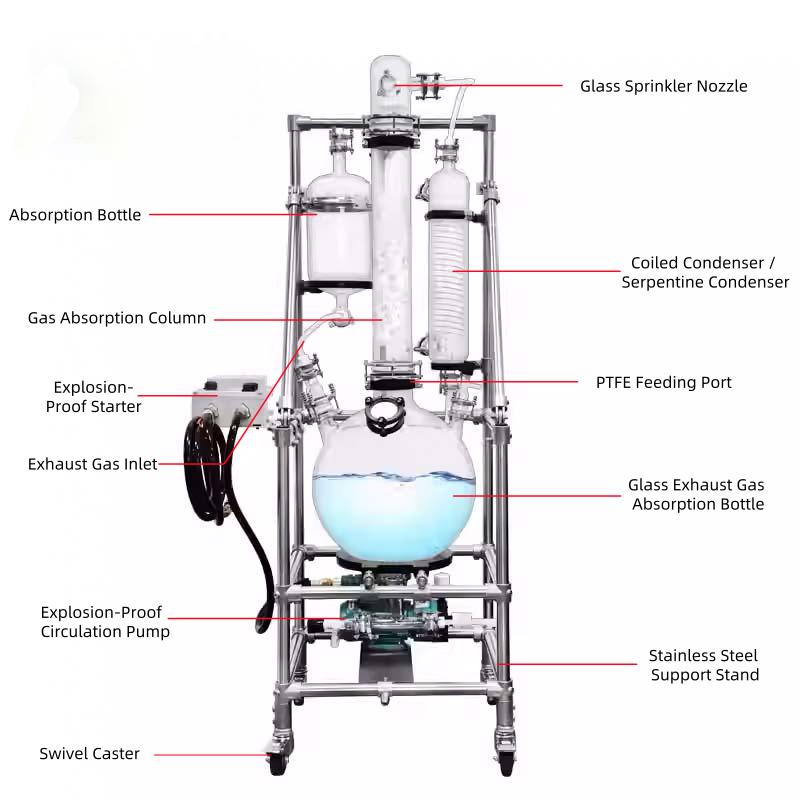 Glass Sprinkler Nozzle

Absorption Bottle

Coiled Condenser / Serpentine Condenser

Gas Absorption Column

Explosion-Proof Starter

PTFE Feeding Port

Exhaust Gas Inlet

Glass Exhaust Gas Absorption Bottle

Explosion-Proof Circulation Pump

Stainless Steel Support Stand

Swivel Caster